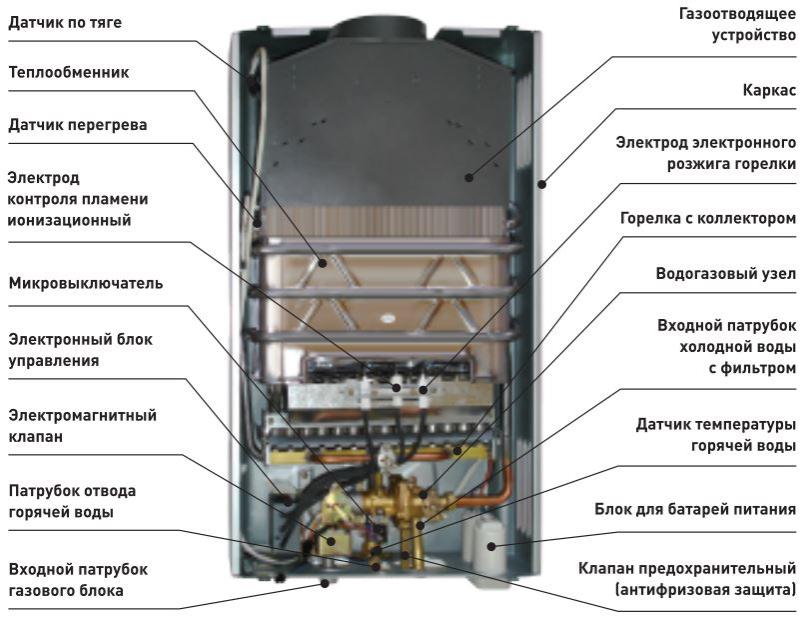 Датчик по тяге

Теплообменник

Датчик перегрева

Электрод контроля пламени ионизационный

Микровыключатель

Электронный блок управления

Электромагнитный клапан

Патрубок отвода горячей воды

Входной патрубок газового блока

Газоотводящее устройство

Каркас

Электрод электронного розжига горелки

Горелка с коллектором

Водогазовый узел

Входной патрубок холодной воды с фильтром

Датчик температуры горячей воды

Блок для батарей питания

Клапан предохранительный (антифризовая защита)