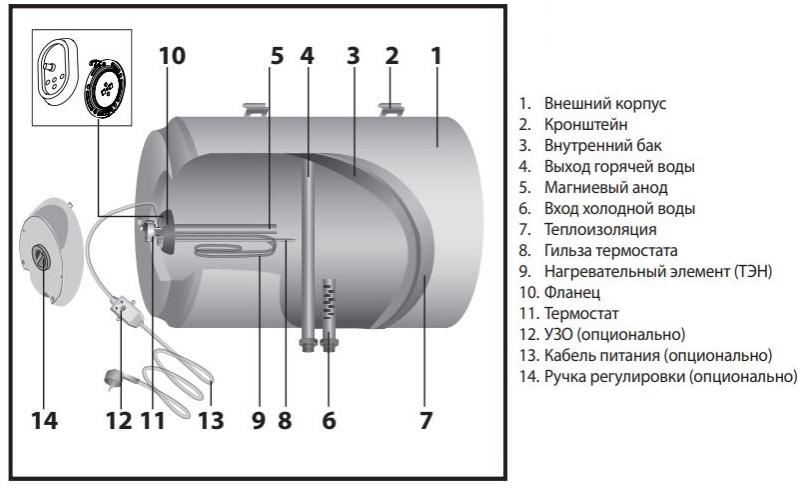 10 5 4 3 2 1

14 12 11 13 9 8 6 7

1. Внешний корпус
2. Кронштейн
3. Внутренний бак
4. Выход горячей воды
5. Магниевый анод
6. Вход холодной воды
7. Теплоизоляция
8. Гильза термостата
9. Нагревательный элемент (ТЭН)
10. Фланец
11. Термостат
12. УЗО (опционально)
13. Кабель питания (опционально)
14. Ручка регулировки (опционально)