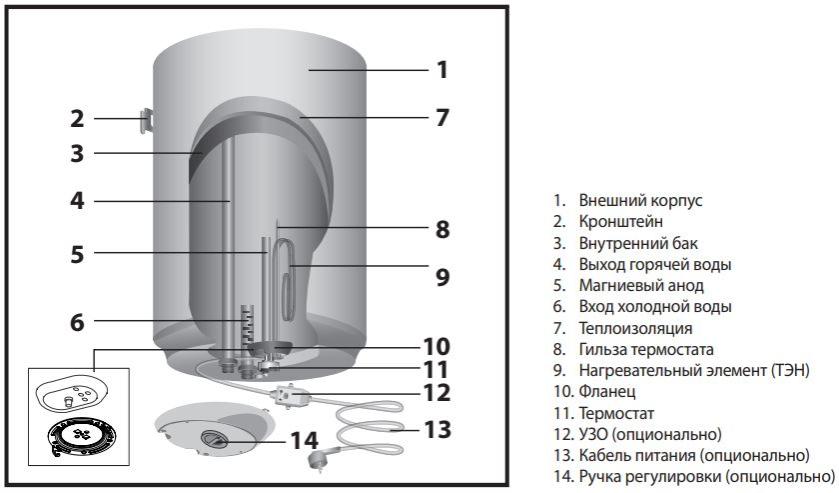 1
2
7
3
4
8
5
9
6
10
11
12
13
14

1. Внешний корпус
2. Кронштейн
3. Внутренний бак
4. Выход горячей воды
5. Магниевый анод
6. Вход холодной воды
7. Теплоизоляция
8. Гильза термостата
9. Нагревательный элемент (ТЭН)
10. Фланец
11. Термостат
12. УЗО (опционально)
13. Кабель питания (опционально)
14. Ручка регулировки (опционально)