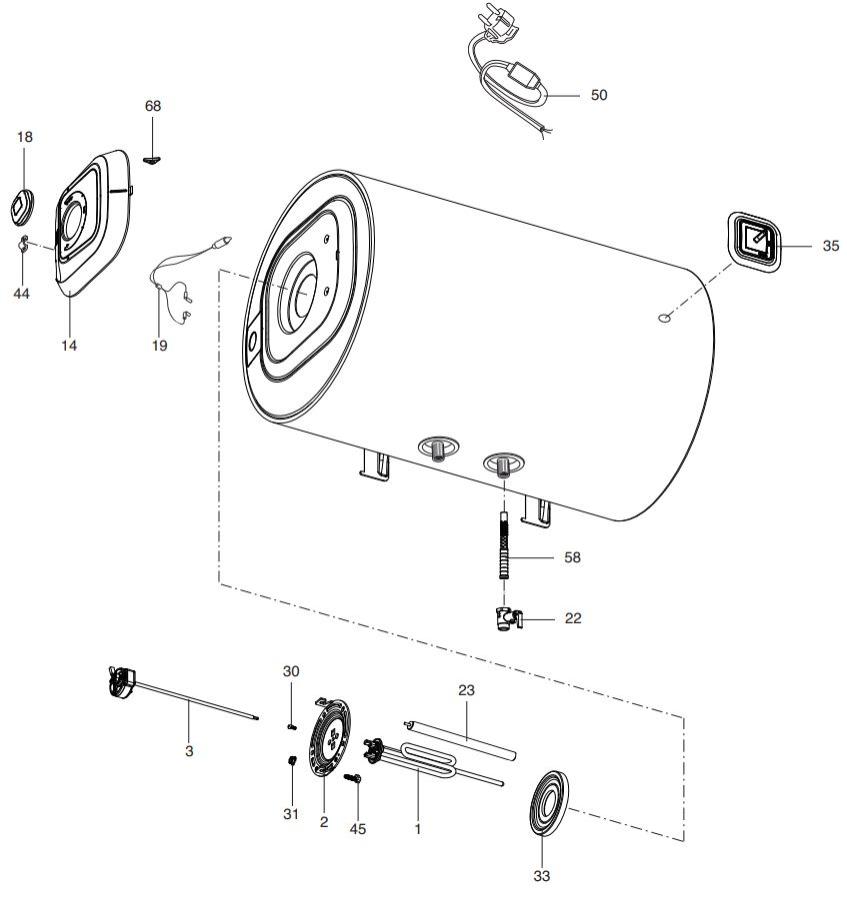 50
68
18
35
44
14
19
58
22
30
23
3
31
2
45
1
33