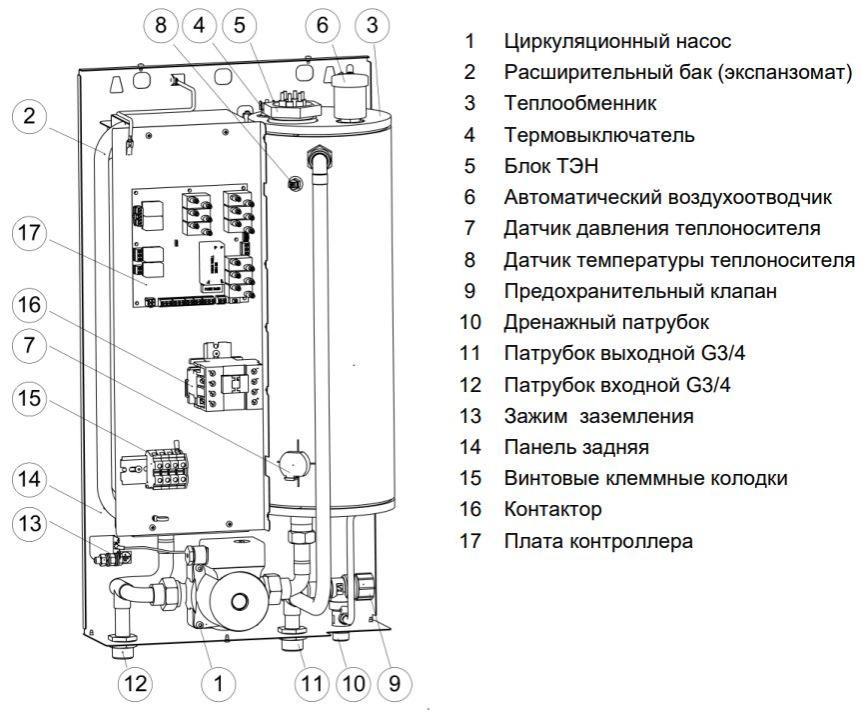 8 4 5 6 3

2

17

16

7

15

14

13

12 1 11 10 9

1 Циркуляционный насос
2 Расширительный бак (экспанзомат)
3 Теплообменник
4 Термовыключатель
5 Блок ТЭН
6 Автоматический воздухоотводчик
7 Датчик давления теплоносителя
8 Датчик температуры теплоносителя
9 Предохранительный клапан
10 Дренажный патрубок
11 Патрубок выходной G3/4
12 Патрубок входной G3/4
13 Зажим заземления
14 Панель задняя
15 Винтовые клеммные колодки
16 Контактор
17 Плата контроллера