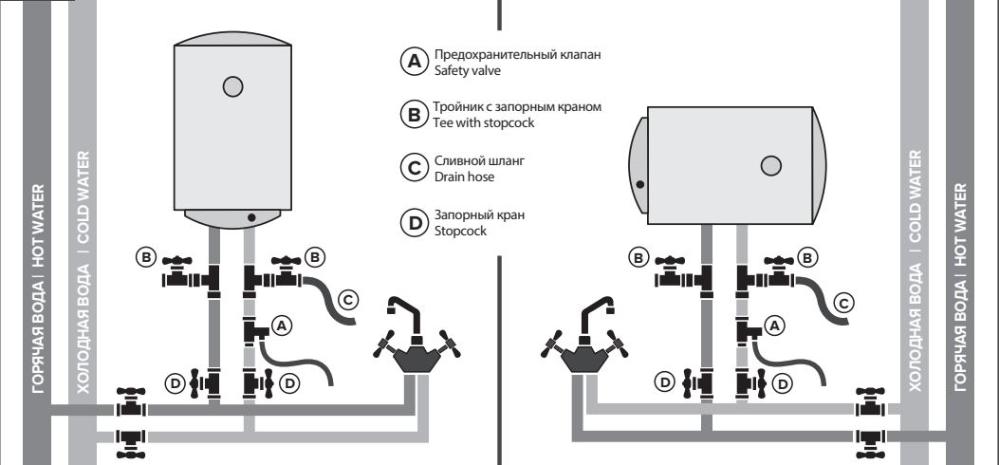 ГОРЯЧАЯ ВОДА | HOT WATER

ХОЛОДНАЯ ВОДА | COLD WATER

A Предохранительный клапан
Safety valve

B Тройник с запорным краном
Tee with stopcock

C Сливной шланг
Drain hose

D Запорный кран
Stopcock

B B C A D D

B B C A D D

ХОЛОДНАЯ ВОДА | COLD WATER

ГОРЯЧАЯ ВОДА | HOT WATER