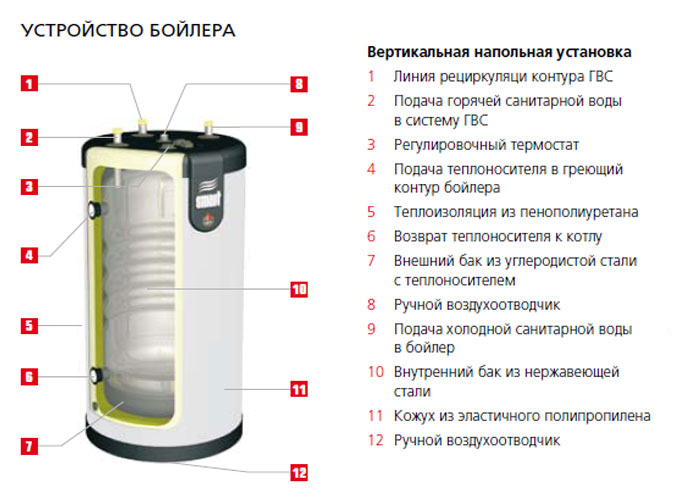 УСТРОЙСТВО БОЙЛЕРА

1
2
3
4
5
6
7
8
9
10
11
12

smart

Вертикальная напольная установка
1 Линия рециркуляци контура ГВС
2 Подача горячей санитарной воды в систему ГВС
3 Регулировочный термостат
4 Подача теплоносителя в греющий контур бойлера
5 Теплоизоляция из пенополиуретана
6 Возврат теплоносителя к котлу
7 Внешний бак из углеродистой стали с теплоносителем
8 Ручной воздухоотводчик
9 Подача холодной санитарной воды в бойлер
10 Внутренний бак из нержавеющей стали
11 Кожух из эластичного полипропилена
12 Ручной воздухоотводчик