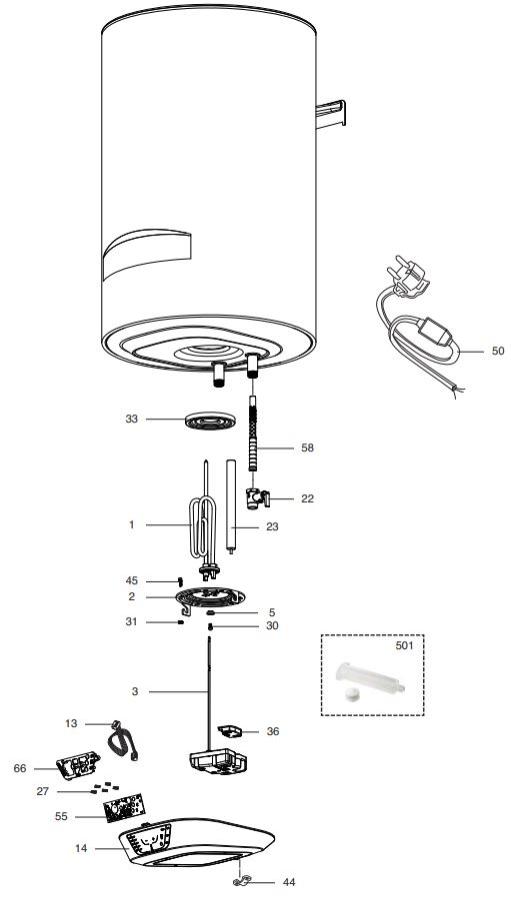 50
33
58
22
1
23
45
2
5
31
30
501
3
13
36
66
27
55
14
44