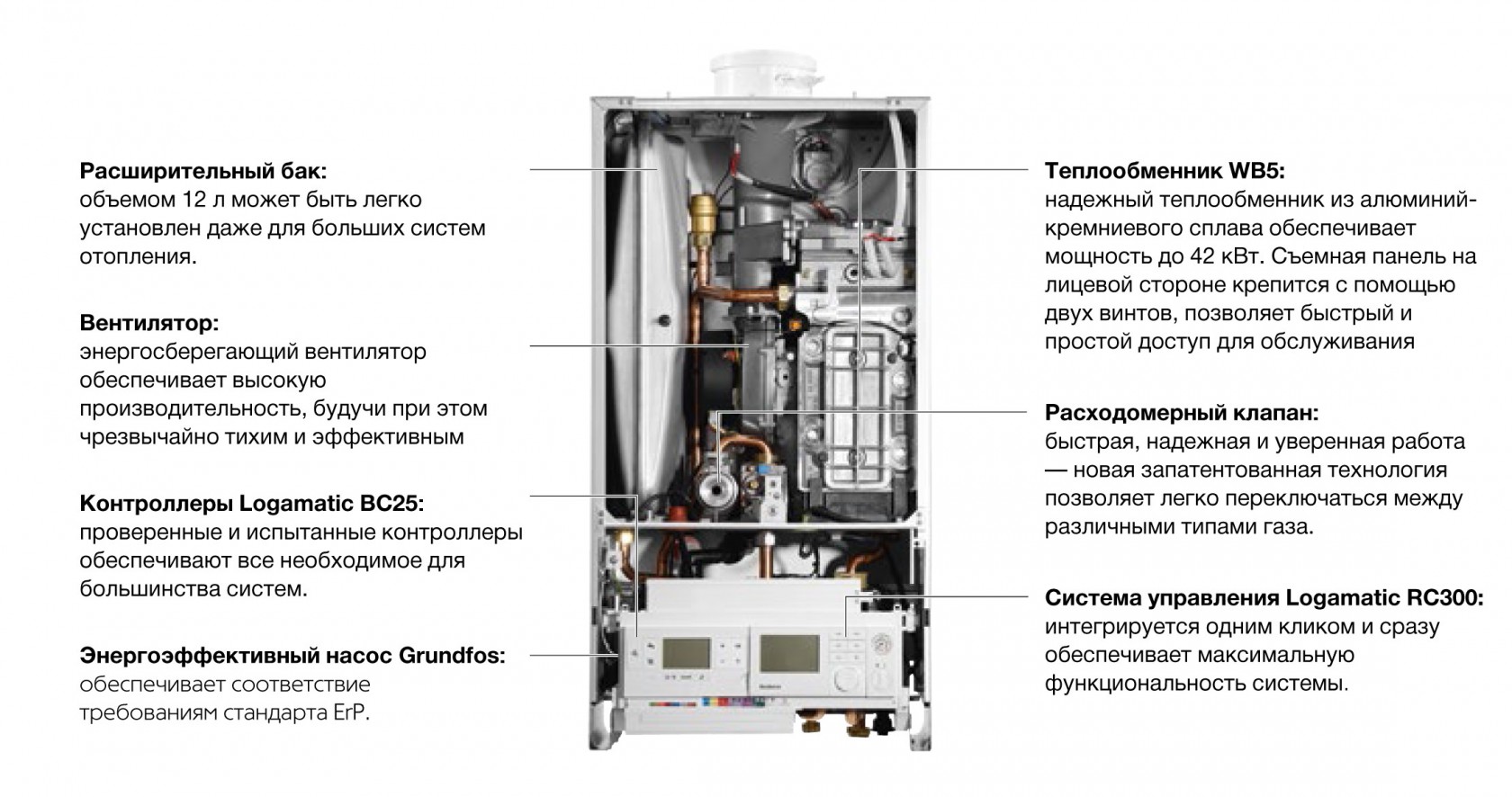 Расширительный бак:
объемом 12 л может быть легко установлен даже для больших систем отопления.

Вентилятор:
энергосберегающий вентилятор обеспечивает высокую производительность, будучи при этом чрезвычайно тихим и эффективным

Контроллеры Logamatic BC25:
проверенные и испытанные контроллеры обеспечивают все необходимое для большинства систем.

Энергоэффективный насос Grundfos:
обеспечивает соответствие требованиям стандарта ErP.

Теплообменник WB5:
надежный теплообменник из алюминий-кремниевого сплава обеспечивает мощность до 42 кВт. Съемная панель на лицевой стороне крепится с помощью двух винтов, позволяет быстрый и простой доступ для обслуживания

Расходомерный клапан:
быстрая, надежная и уверенная работа — новая запатентованная технология позволяет легко переключаться между различными типами газа.

Система управления Logamatic RC300:
интегрируется одним кликом и сразу обеспечивает максимальную функциональность системы.