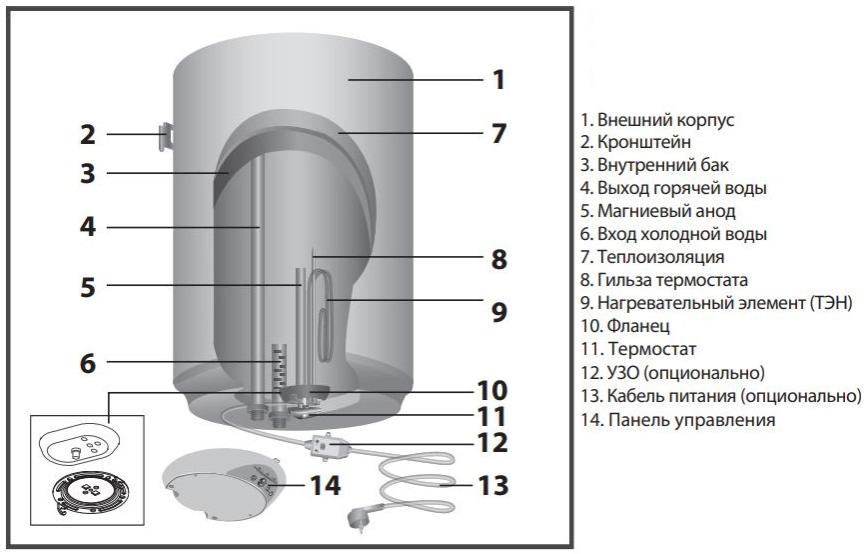 1
2
7
3
4
8
5
9
6
10
11
12
14
13

1. Внешний корпус
2. Кронштейн
3. Внутренний бак
4. Выход горячей воды
5. Магниевый анод
6. Вход холодной воды
7. Теплоизоляция
8. Гильза термостата
9. Нагревательный элемент (ТЭН)
10. Фланец
11. Термостат
12. УЗО (опционально)
13. Кабель питания (опционально)
14. Панель управления