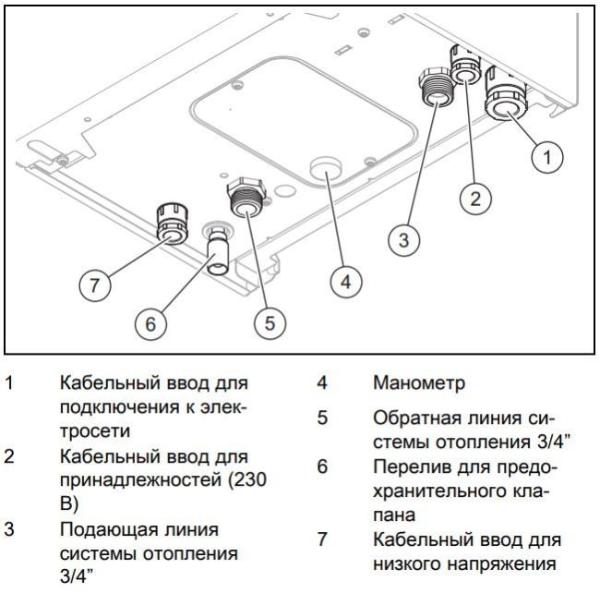 1
2
3
4
5
6
7

1 Кабельный ввод для подключения к электросети

2 Кабельный ввод для принадлежностей (230 В)

3 Подающая линия системы отопления 3/4”

4 Манометр

5 Обратная линия системы отопления 3/4”

6 Перелив для предохранительного клапана

7 Кабельный ввод для низкого напряжения