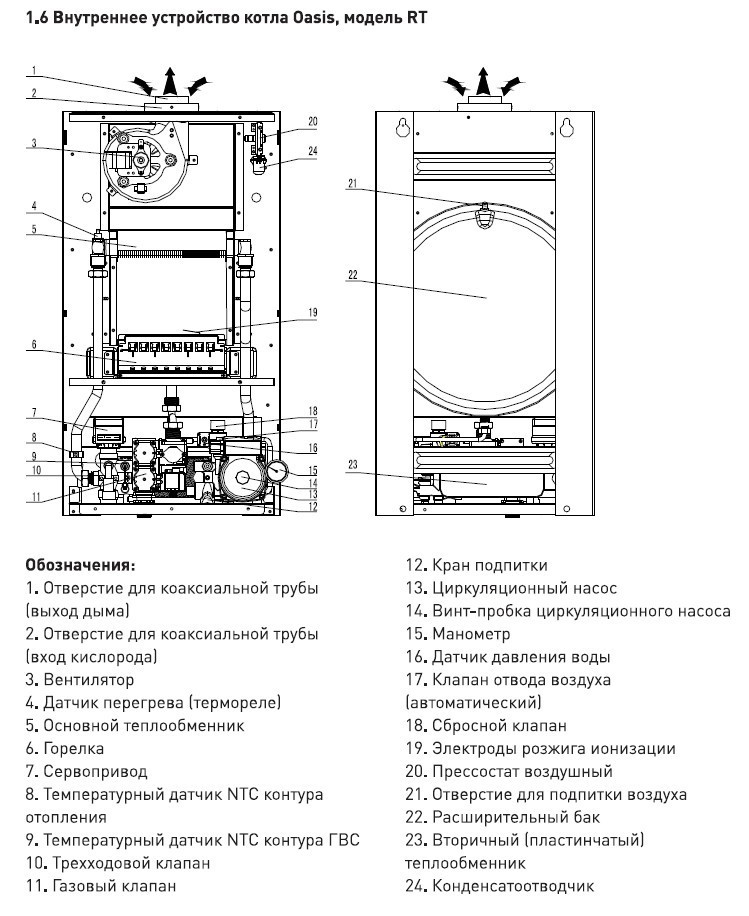 1.6 Внутреннее устройство котла Oasis, модель RT

1
2
3
4
5
6
7
8
9
10
11
20
24
19
18
17
16
15
14
13
12
21
22
23

Обозначения:
1. Отверстие для коаксиальной трубы (выход дыма)
2. Отверстие для коаксиальной трубы (вход кислорода)
3. Вентилятор
4. Датчик перегрева (термореле)
5. Основной теплообменник
6. Горелка
7. Сервопривод
8. Температурный датчик NTC контура отопления
9. Температурный датчик NTC контура ГВС
10. Трехходовой клапан
11. Газовый клапан

12. Кран подпитки
13. Циркуляционный насос
14. Винт-пробка циркуляционного насоса
15. Манометр
16. Датчик давления воды
17. Клапан отвода воздуха (автоматический)
18. Сбросной клапан
19. Электроды розжига ионизации
20. Прессостат воздушный
21. Отверстие для подпитки воздуха
22. Расширительный бак
23. Вторичный (пластинчатый) теплообменник
24. Конденсатоотводчик