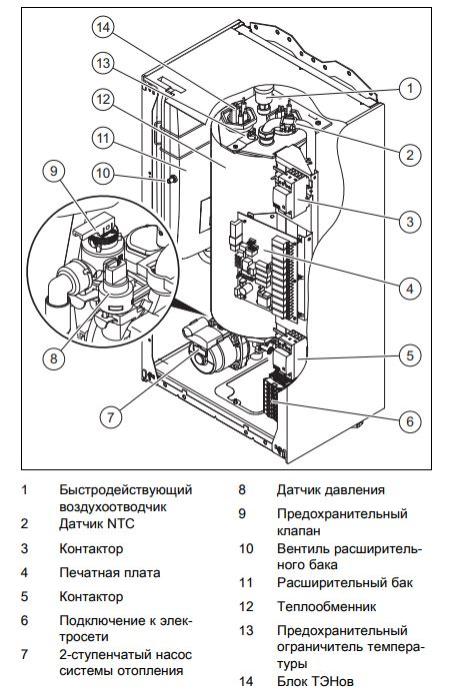 14
13
12
11
10
9
8
7
1
2
3
4
5
6

1 Быстродействующий воздухоотводчик
2 Датчик NTC
3 Контактор
4 Печатная плата
5 Контактор
6 Подключение к электросети
7 2-ступенчатый насос системы отопления

8 Датчик давления
9 Предохранительный клапан
10 Вентиль расширительного бака
11 Расширительный бак
12 Теплообменник
13 Предохранительный ограничитель температуры
14 Блок ТЭНов