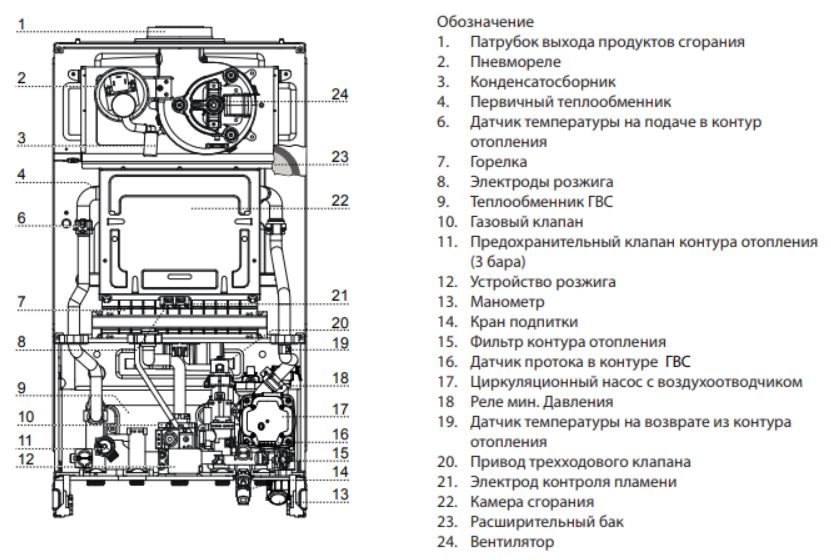 1
2
3
4
6
7
8
9
10
11
12
24
23
22
21
20
19
18
17
16
15
14
13

Обозначение
1. Патрубок выхода продуктов сгорания
2. Пневмореле
3. Конденсатосборник
4. Первичный теплообменник
6. Датчик температуры на подаче в контур отопления
7. Горелка
8. Электроды розжига
9. Теплообменник ГВС
10. Газовый клапан
11. Предохранительный клапан контура отопления (3 бара)
12. Устройство розжига
13. Манометр
14. Кран подпитки
15. Фильтр контура отопления
16. Датчик протока в контуре ГВС
17. Циркуляционный насос с воздухоотводчиком
18 Реле мин. Давления
19. Датчик температуры на возврате из контура отопления
20. Привод трехходового клапана
21. Электрод контроля пламени
22. Камера сгорания
23. Расширительный бак
24. Вентилятор